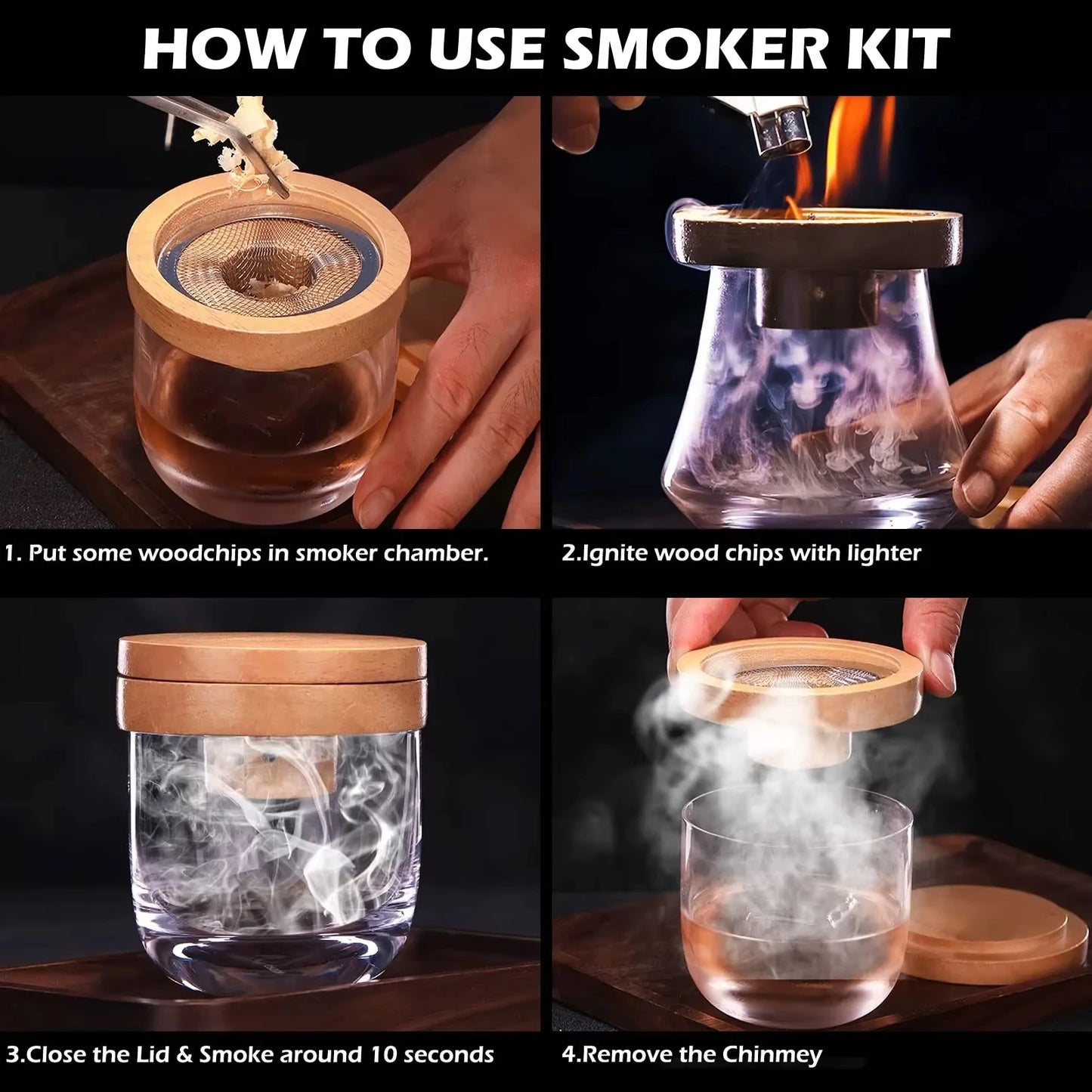 HOW TO USE SMOKER KIT

1. Put some woodchips in smoker chamber.

2.Ignite wood chips with lighter

3.Close the Lid & Smoke around 10 seconds

4.Remove the Chinmey